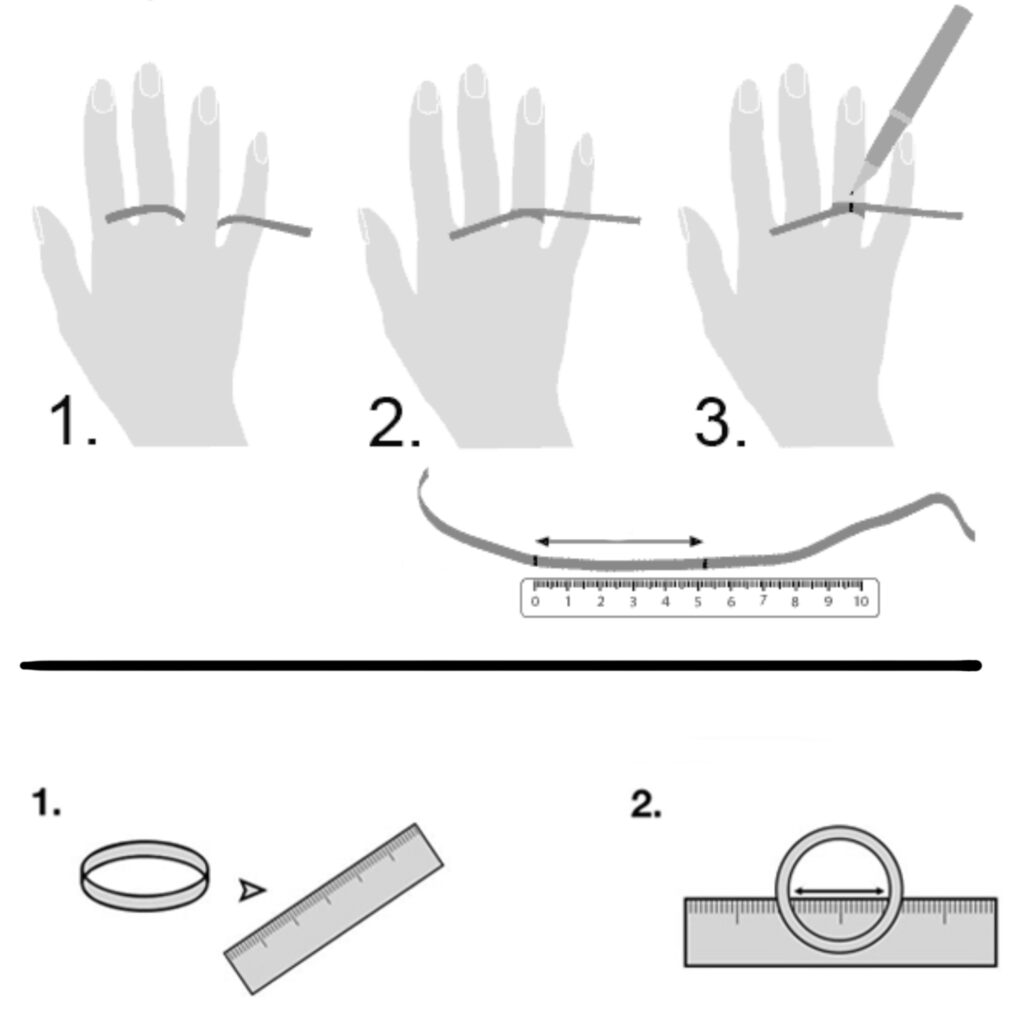 1.

2.

3.

0 1 2 3 4 5 6 7 8 9 10

1.

2.